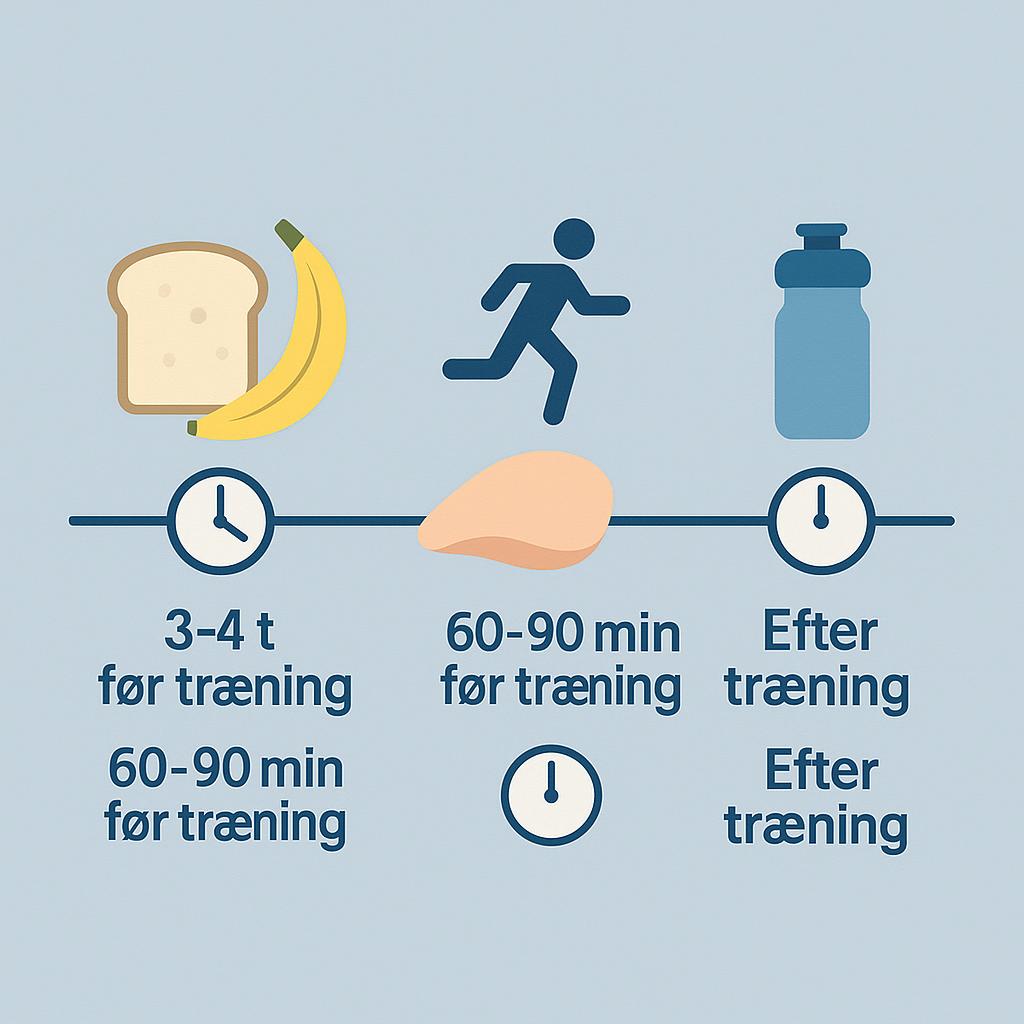 3-4 t
før træning

60-90 min
før træning

Efter
træning

60-90 min
før træning

Efter
træning